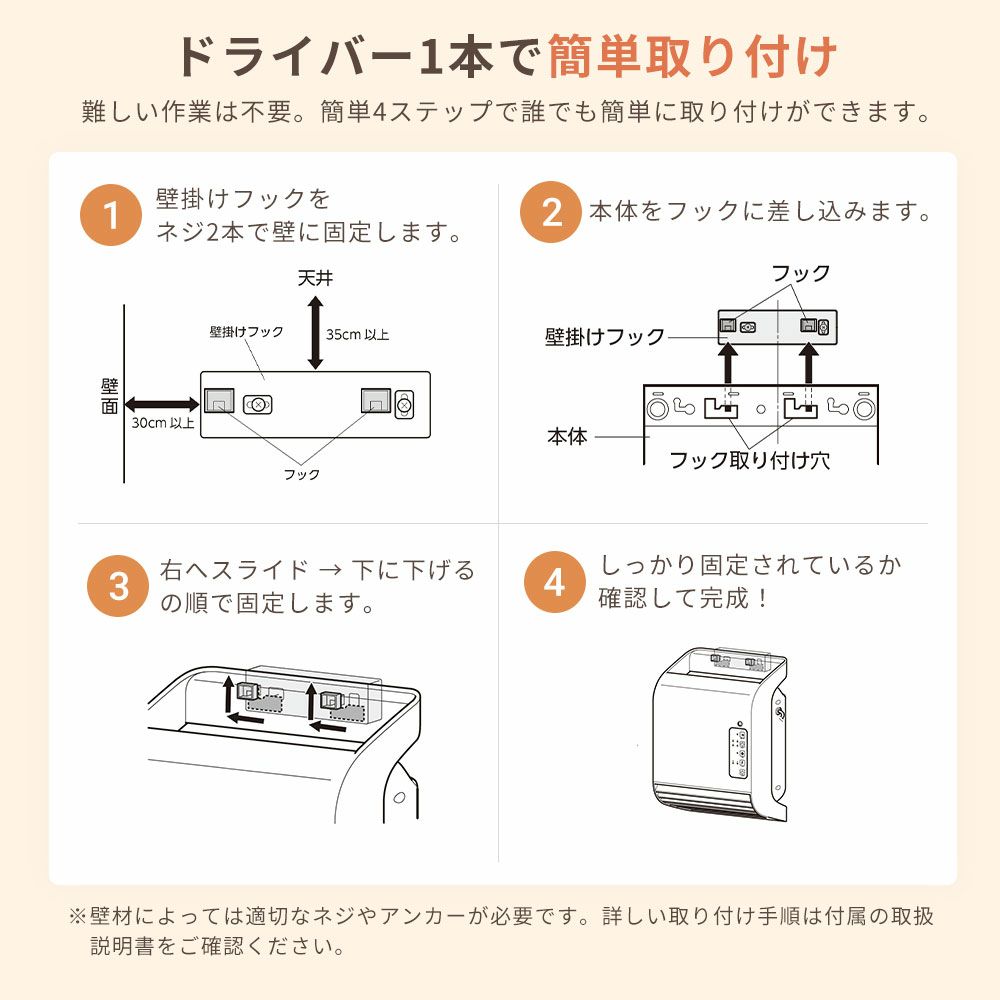 ドライバー1本で簡単取り付け

難しい作業は不要。簡単4ステップで誰でも簡単に取り付けができます。

1
壁掛けフックを
ネジ2本で壁に固定します。

天井
壁掛けフック
35cm 以上
壁面
30cm 以上
フック

2
本体をフックに差し込みます。

フック
壁掛けフック
本体
フック取り付け穴

3
右へスライド → 下に下げる
の順で固定します。

4
しっかり固定されているか
確認して完成！

※壁材によっては適切なネジやアンカーが必要です。詳しい取り付け手順は付属の取扱説明書をご確認ください。