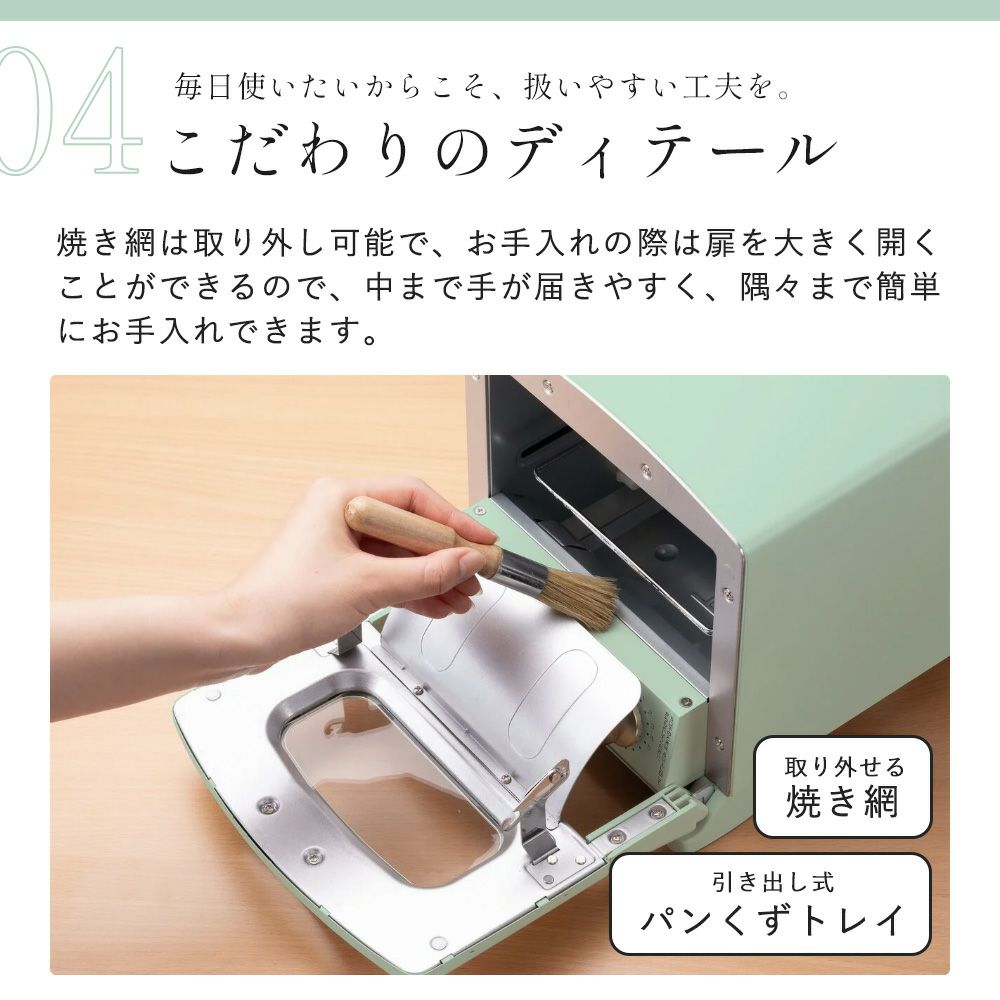 04
毎日使いたいからこそ、扱いやすい工夫を。
こだわりのディテール

焼き網は取り外し可能で、お手入れの際は扉を大きく開くことができるので、中まで手が届きやすく、隅々まで簡単にお手入れできます。

取り外せる
焼き網

引き出し式
パンくずトレイ