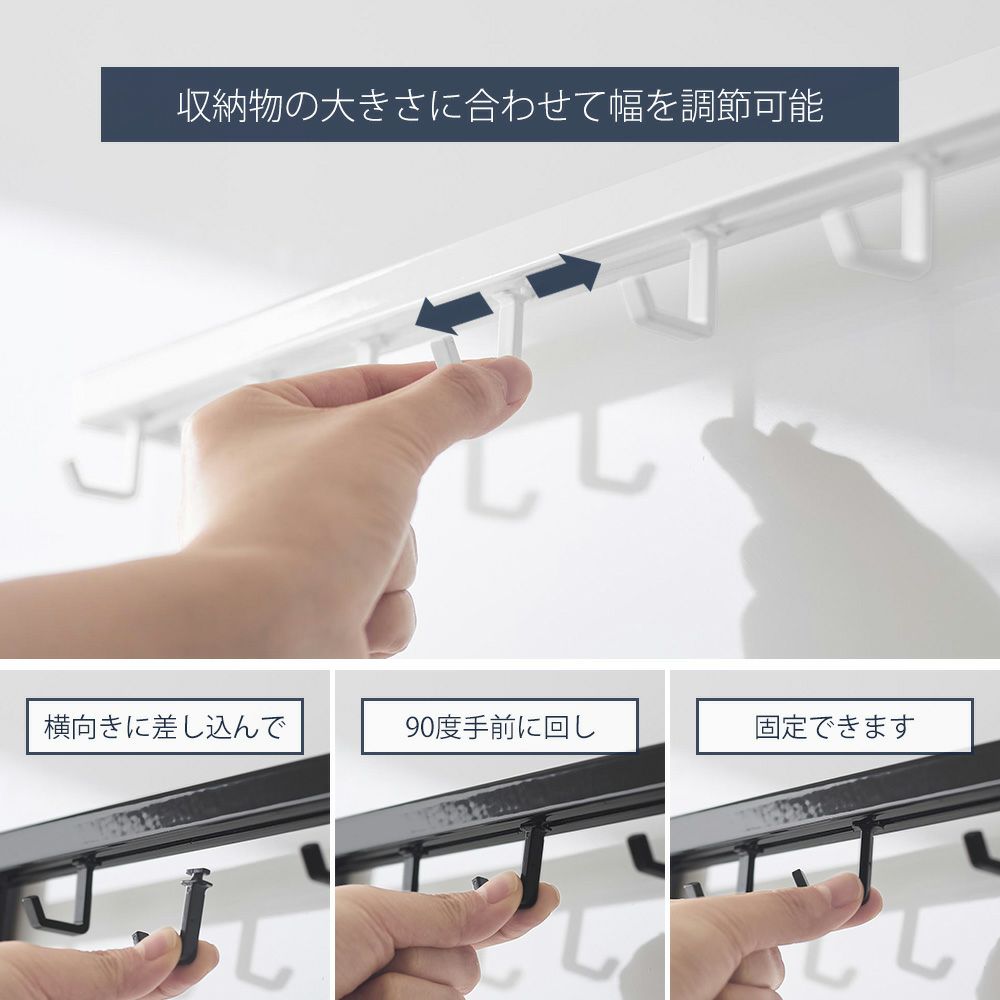 収納物の大きさに合わせて幅を調節可能

横向きに差し込んで

90度手前に回し

固定できます