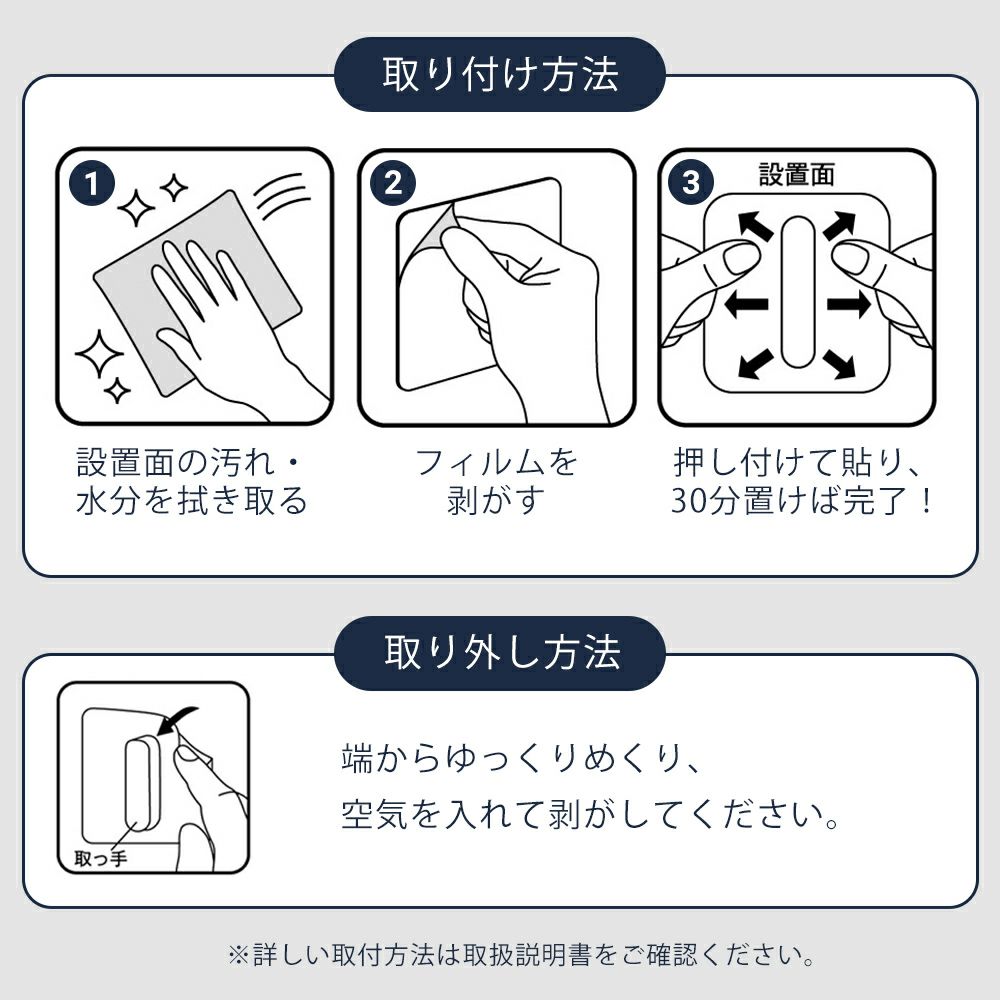 取り付け方法

1

設置面の汚れ・水分を拭き取る

2

フィルムを剥がす

3

設置面

押し付けて貼り、30分置けば完了！

取り外し方法

取っ手

端からゆっくりめくり、空気を入れて剥がしてください。

※詳しい取付方法は取扱説明書をご確認ください。